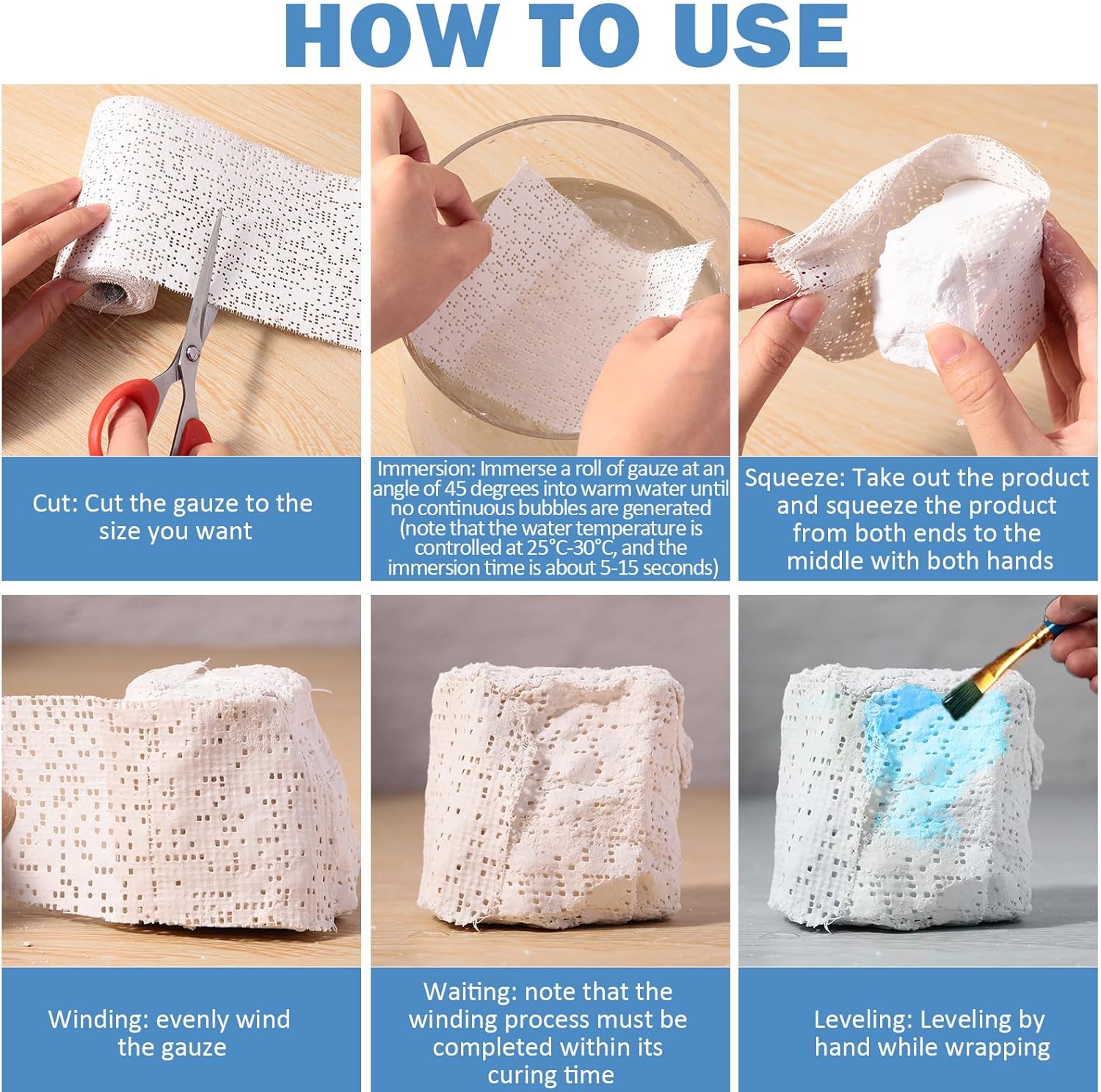 HOW TO USE

Cut: Cut the gauze to the size you want

Immersion: Immerse a roll of gauze at an angle of 45 degrees into warm water until no continuous bubbles are generated (note that the water temperature is controlled at 25°C-30°C, and the immersion time is about 5-15 seconds)

Squeeze: Take out the product and squeeze the product from both ends to the middle with both hands

Winding: evenly wind the gauze

Waiting: note that the winding process must be completed within its curing time

Leveling: Leveling by hand while wrapping